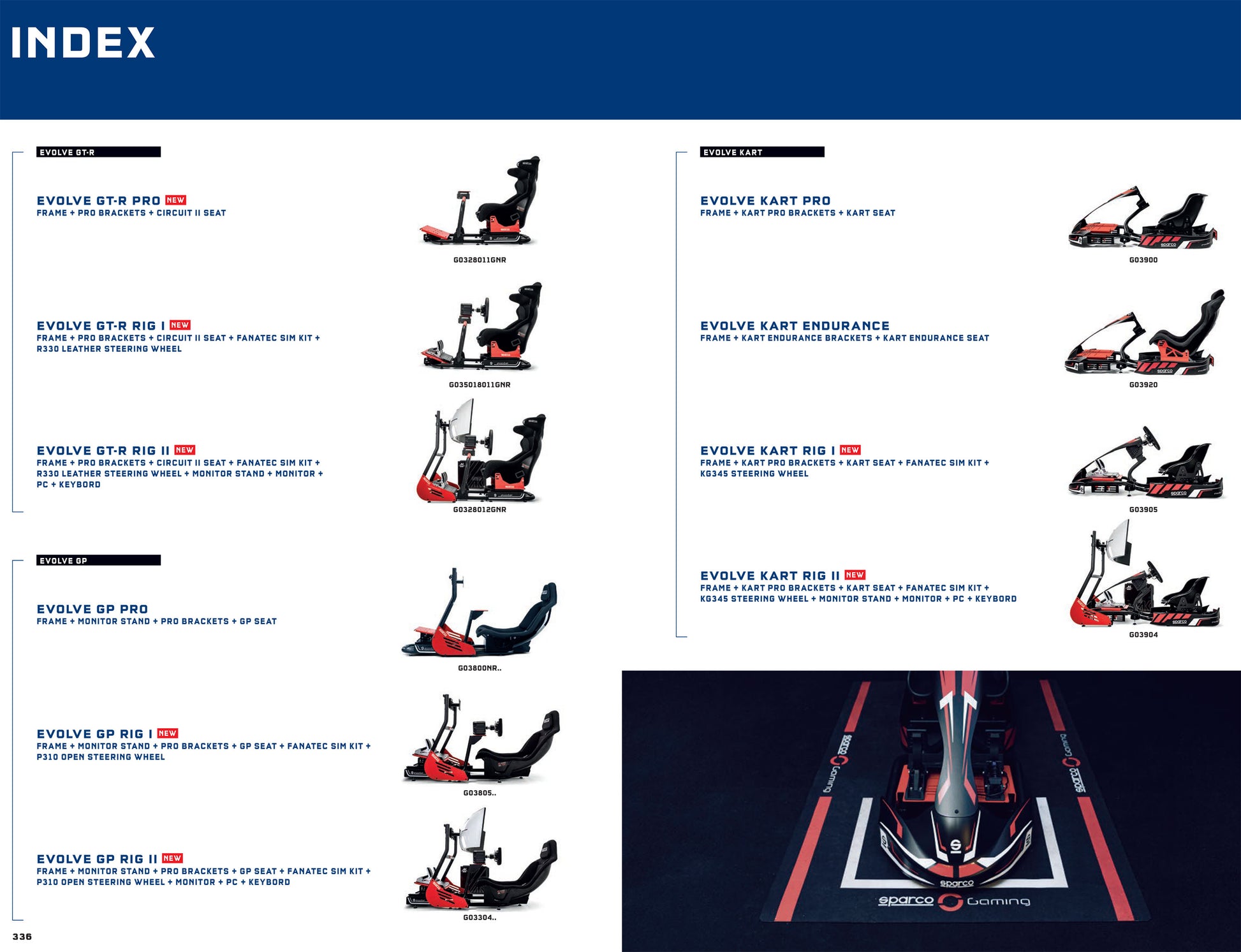 INDEX

EVOLVE GT-R

EVOLVE GT-R PRO NEW
FRAME + PRO BRACKETS + CIRCUIT II SEAT

G0328011GNR

EVOLVE GT-R RIG I NEW
FRAME + PRO BRACKETS + CIRCUIT II SEAT + FANATEC SIM KIT + R330 LEATHER STEERING WHEEL

G035018011GNR

EVOLVE GT-R RIG II NEW
FRAME + PRO BRACKETS + CIRCUIT II SEAT + FANATEC SIM KIT + R330 LEATHER STEERING WHEEL + MONITOR STAND + MONITOR + PC + KEYBORD

G0328012GNR

EVOLVE GP

EVOLVE GP PRO
FRAME + MONITOR STAND + PRO BRACKETS + GP SEAT

G03800NR..

EVOLVE GP RIG I NEW
FRAME + MONITOR STAND + PRO BRACKETS + GP SEAT + FANATEC SIM KIT + P310 OPEN STEERING WHEEL

G03805..

EVOLVE GP RIG II NEW
FRAME + MONITOR STAND + PRO BRACKETS + GP SEAT + FANATEC SIM KIT + P310 OPEN STEERING WHEEL + MONITOR + PC + KEYBORD

G03304..

336

EVOLVE KART

EVOLVE KART PRO
FRAME + KART PRO BRACKETS + KART SEAT

G03900

EVOLVE KART ENDURANCE
FRAME + KART ENDURANCE BRACKETS + KART ENDURANCE SEAT

G03920

EVOLVE KART RIG I NEW
FRAME + KART PRO BRACKETS + KART SEAT + FANATEC SIM KIT + KG345 STEERING WHEEL

G03905

EVOLVE KART RIG II NEW
FRAME + KART PRO BRACKETS + KART SEAT + FANATEC SIM KIT + KG345 STEERING WHEEL + MONITOR STAND + MONITOR + PC + KEYBORD

G03904

sparco Gaming
sparco Gaming
sparco
sparco Gaming